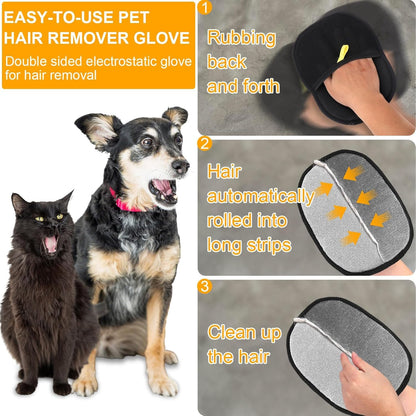 EASY-TO-USE PET HAIR REMOVER GLOVE

Double sided electrostatic glove for hair removal

1

Rubbing back and forth

2

Hair automatically rolled into long strips

3

Clean up the hair